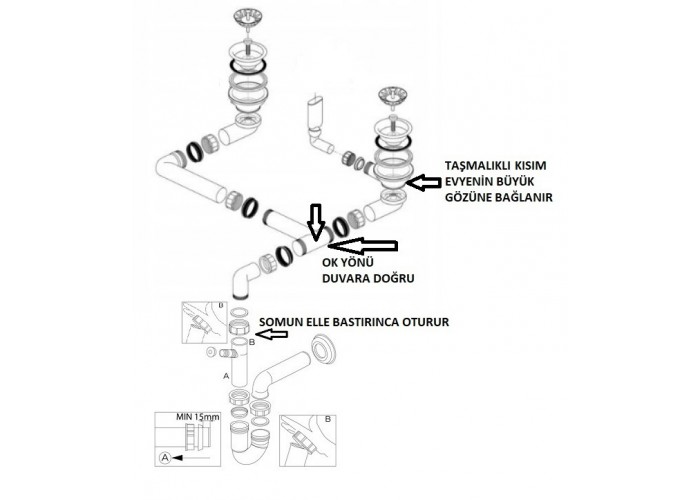 TAŞMALIKLI KISIM
EVYENİN BÜYÜK
GÖZÜNE BAĞLANIR

OK YÖNÜ
DUVARA DOĞRU

B

SOMUN ELLE BASTIRINCA OTURUR

B

A

MIN 15mm

A

B